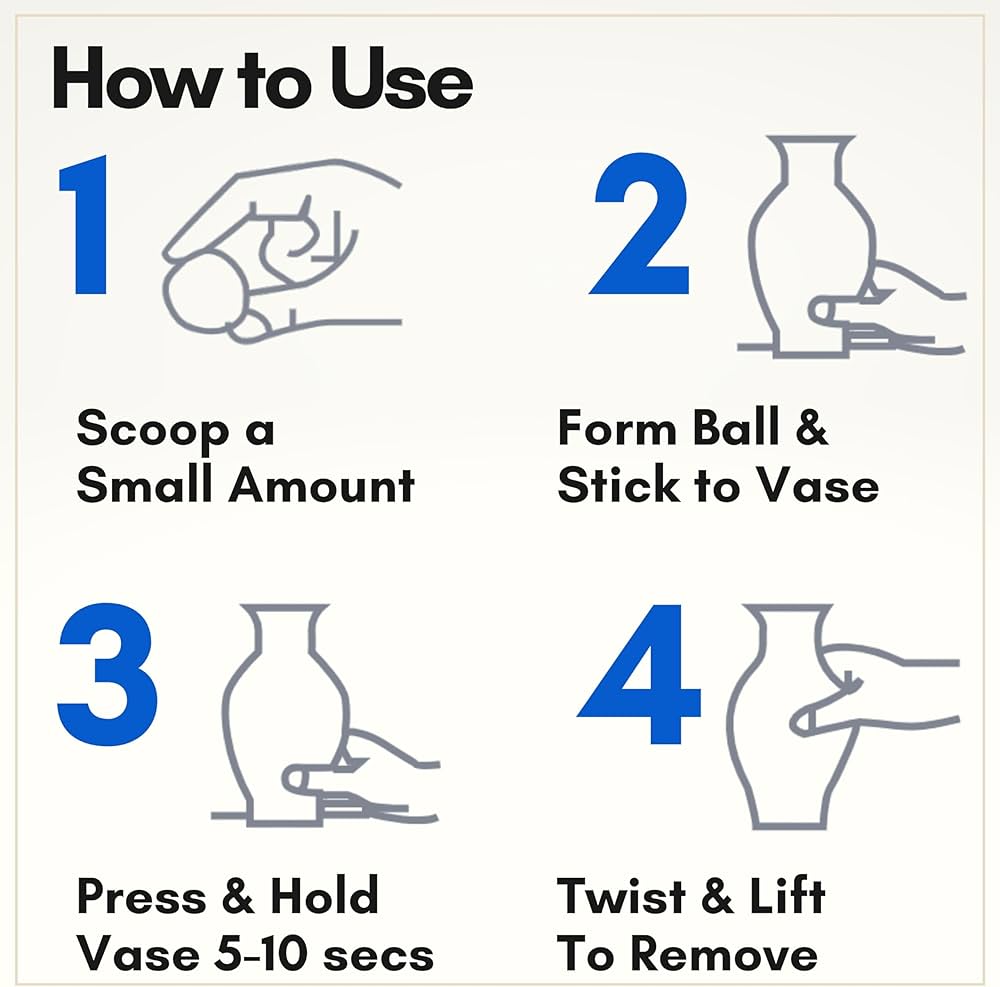 How to Use

1

Scoop a Small Amount

2

Form Ball & Stick to Vase

3

Press & Hold Vase 5-10 secs

4

Twist & Lift To Remove